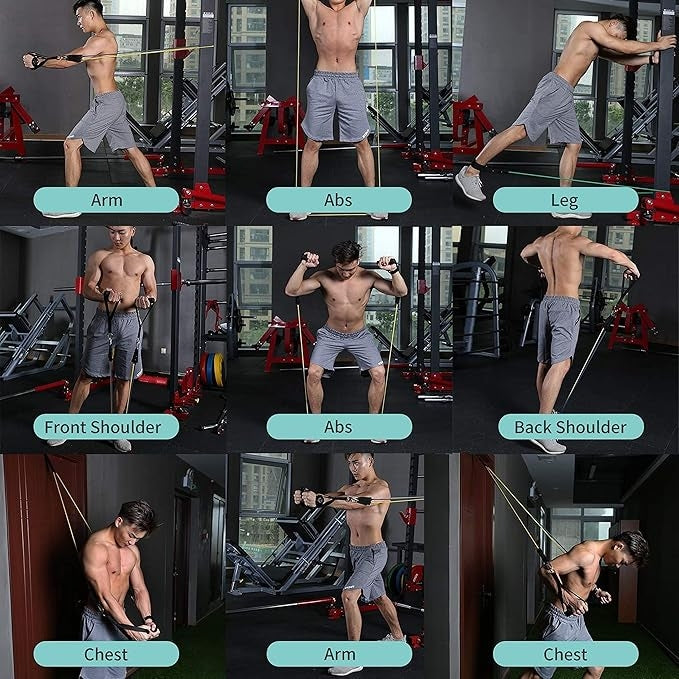 Arm

Abs

Leg

Front Shoulder

Abs

Back Shoulder

Chest

Arm

Chest